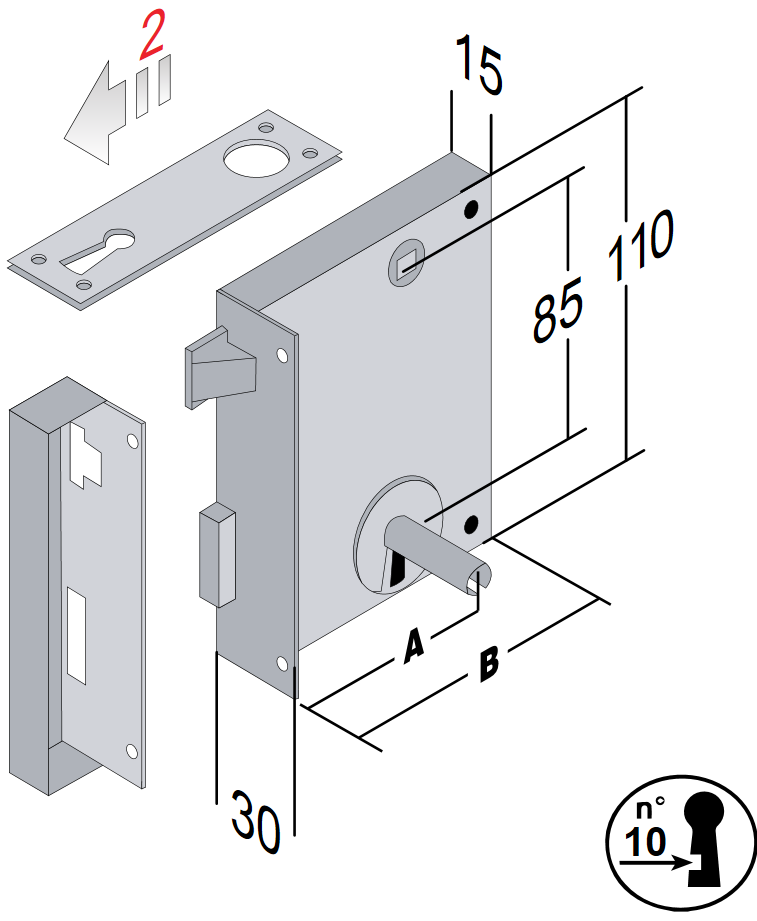 2
15
110
85
A
B
30
n°
10