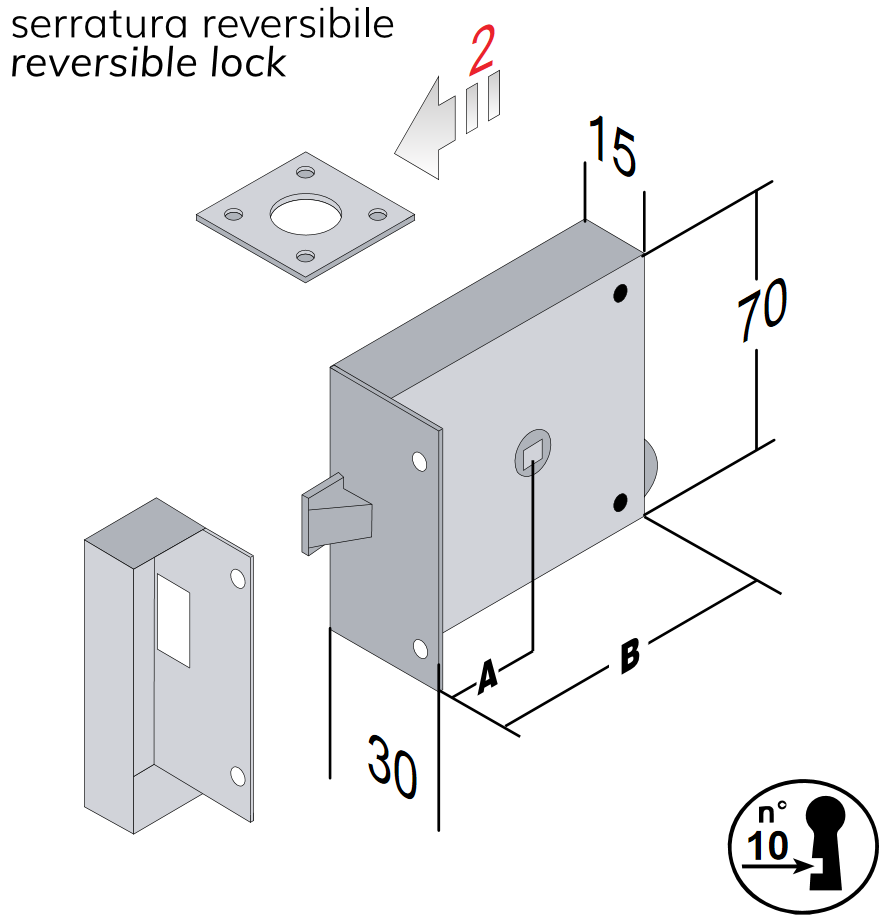 serratura reversibile
reversible lock

2

15

70

A

B

30

n°
10